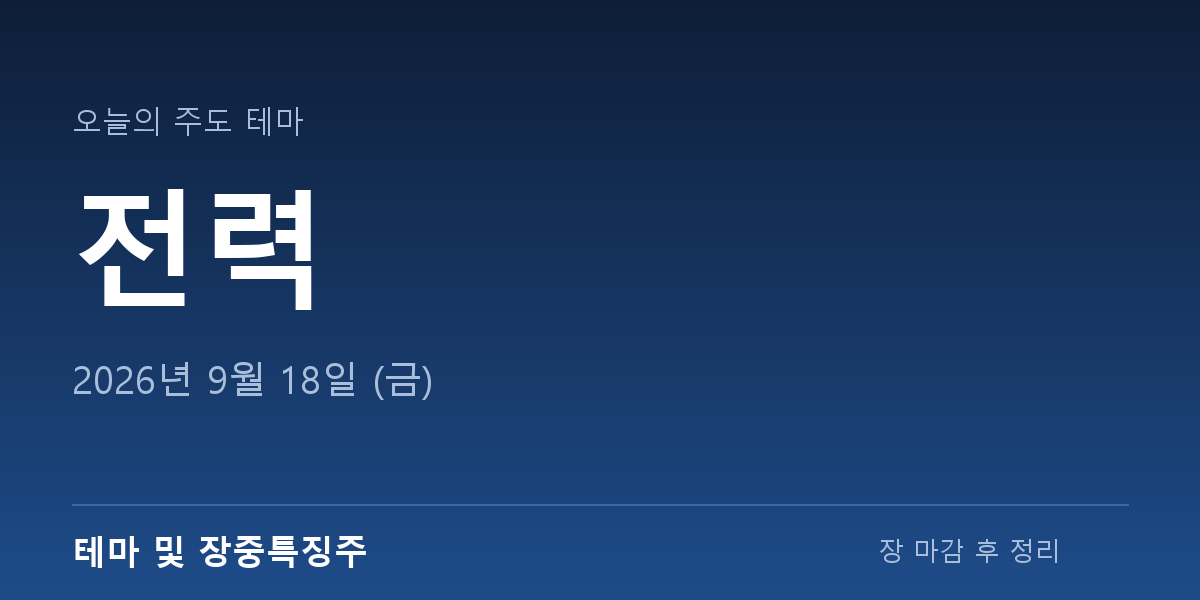 오늘의 주도 테마

전력

2026년 9월 18일 (금)

테마 및 장중특징주

장 마감 후 정리